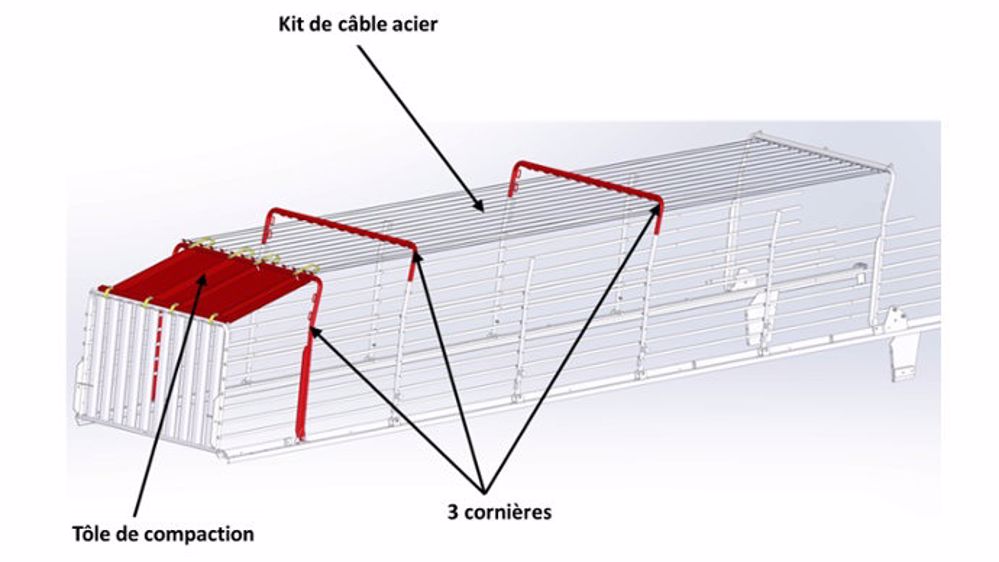 Kit de câble acier

Tôle de compaction

3 cornières