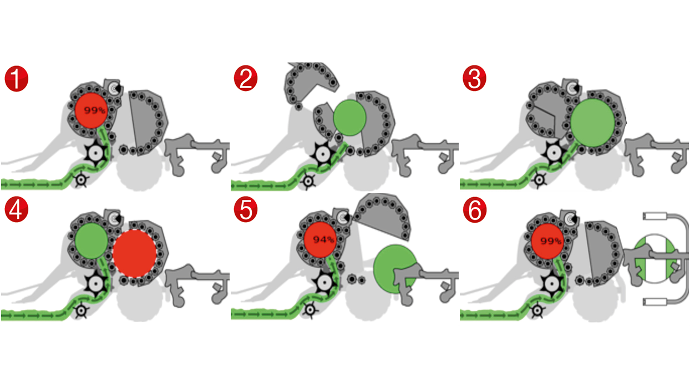 1
99%
2
3
4
5
94%
6
99%