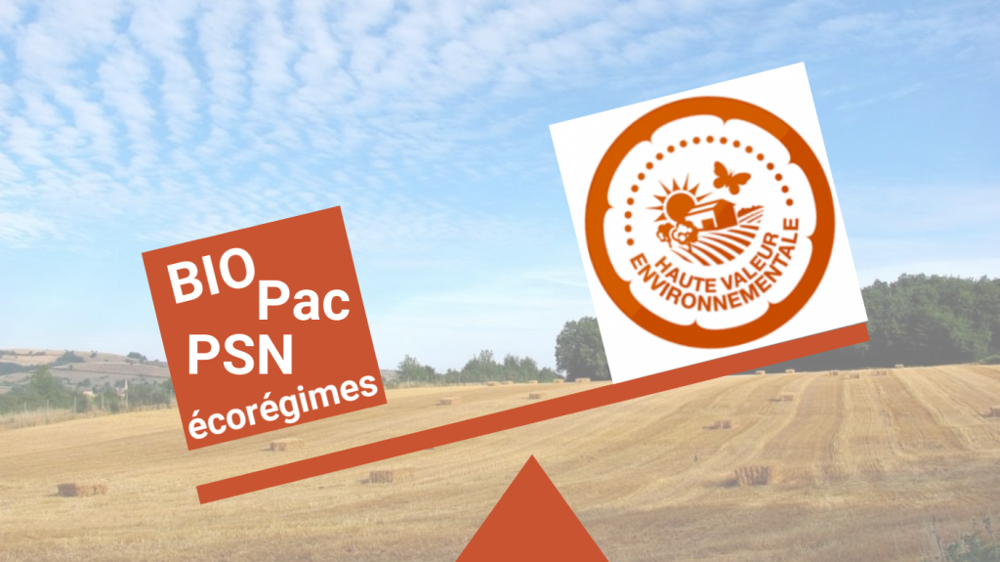 BIO Pac
PSN
écorégimes

HAUTE VALEUR ENVIRONNEMENTALE