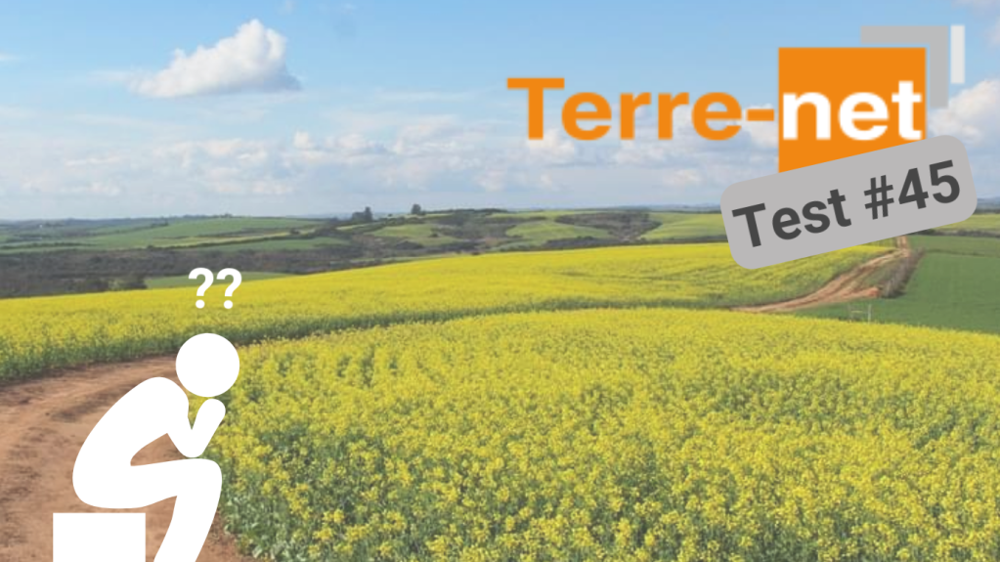 Terre-net
Test #45
??