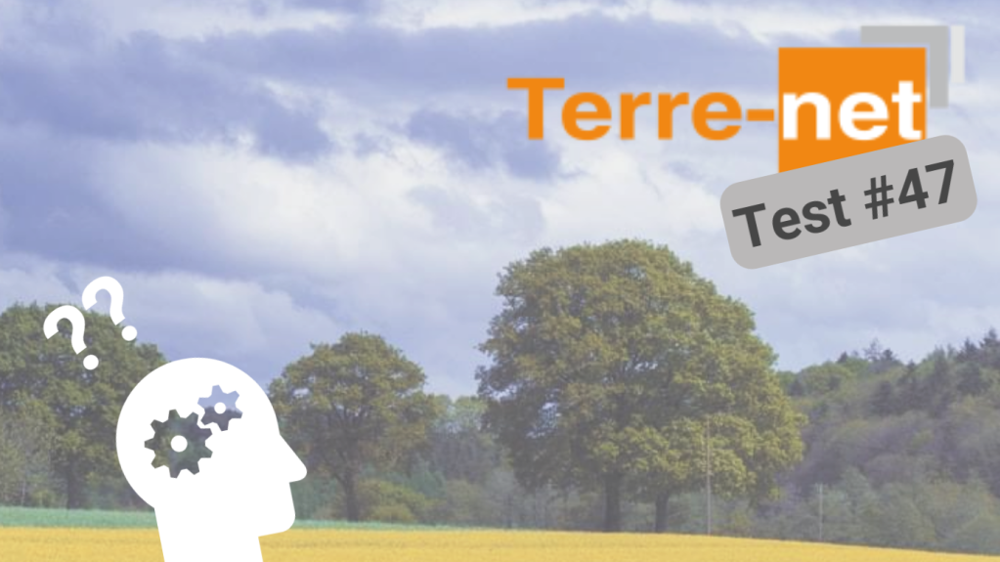 Terre-net
Test #47
??