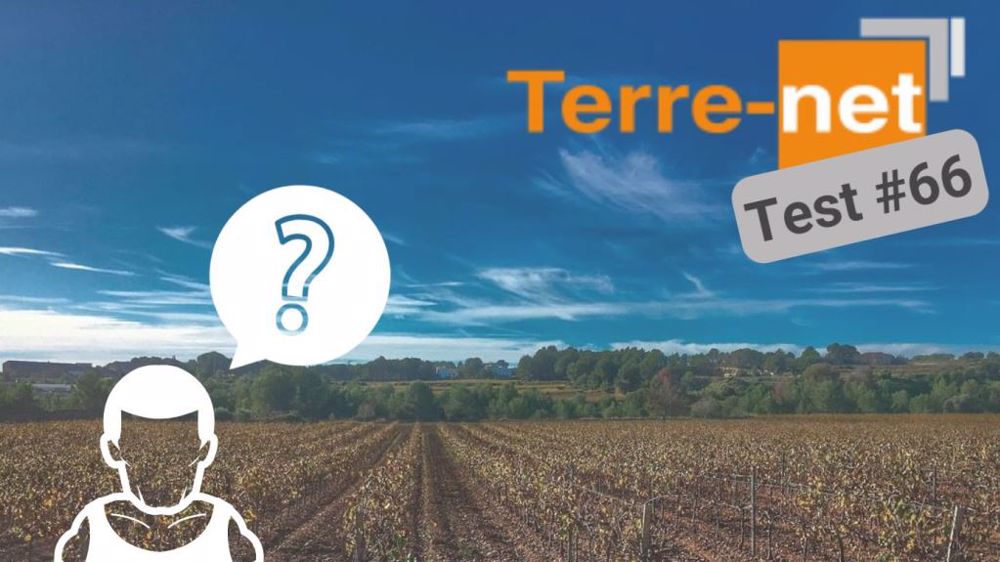 Terre-net
Test #66
?