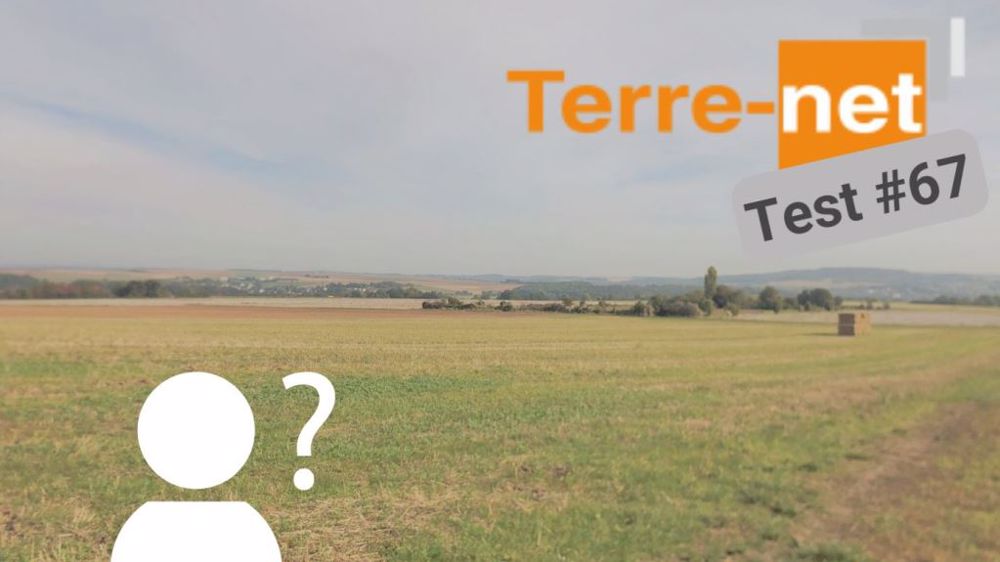 Terre-net

Test #67

?