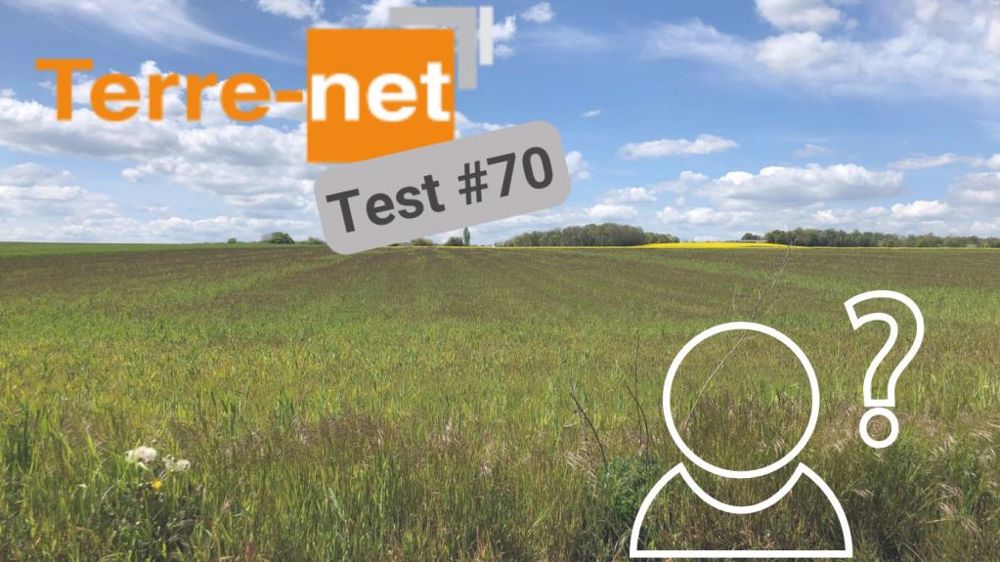 Terre-net

Test #70

?