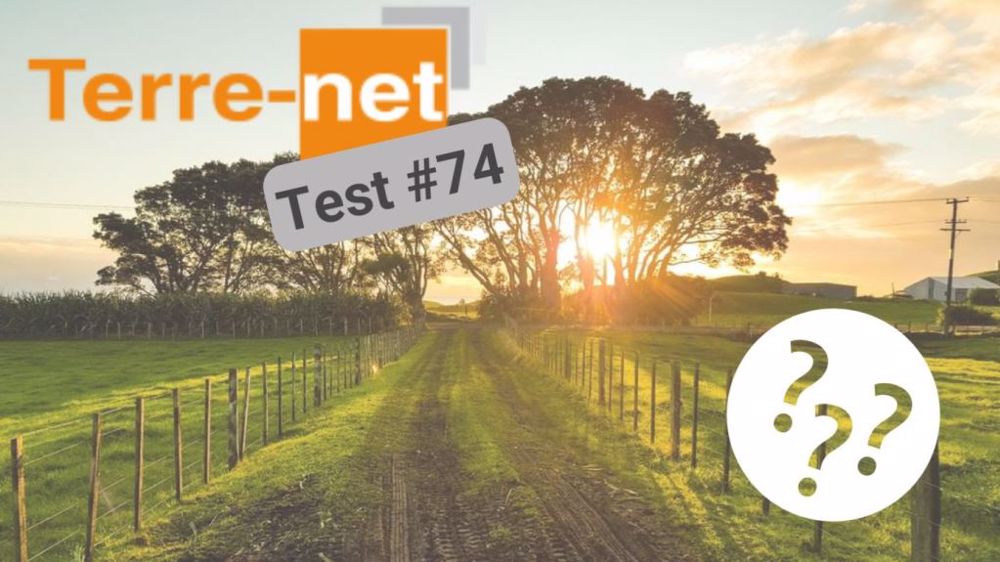 Terre-net

Test #74

???