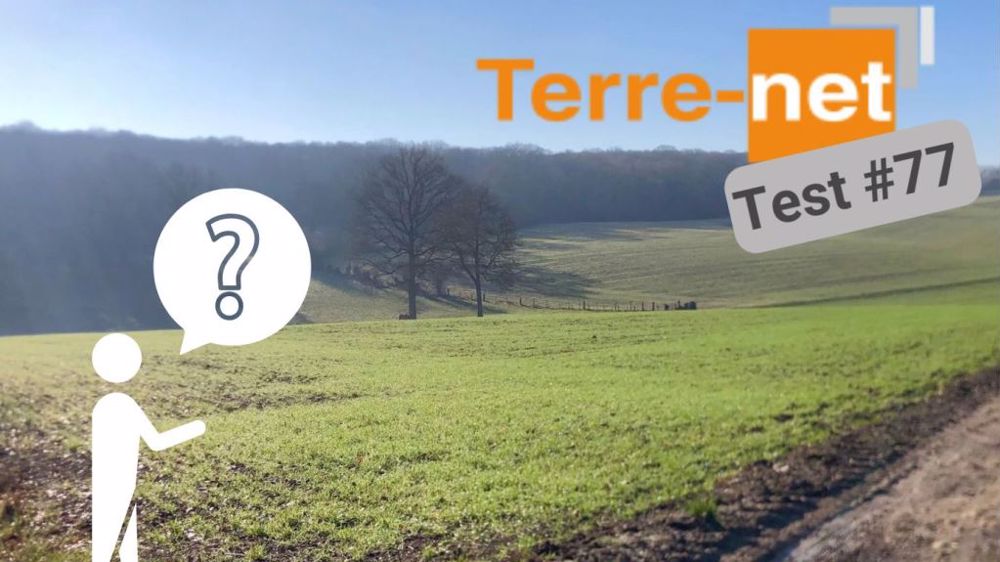 Terre-net

Test #77

?