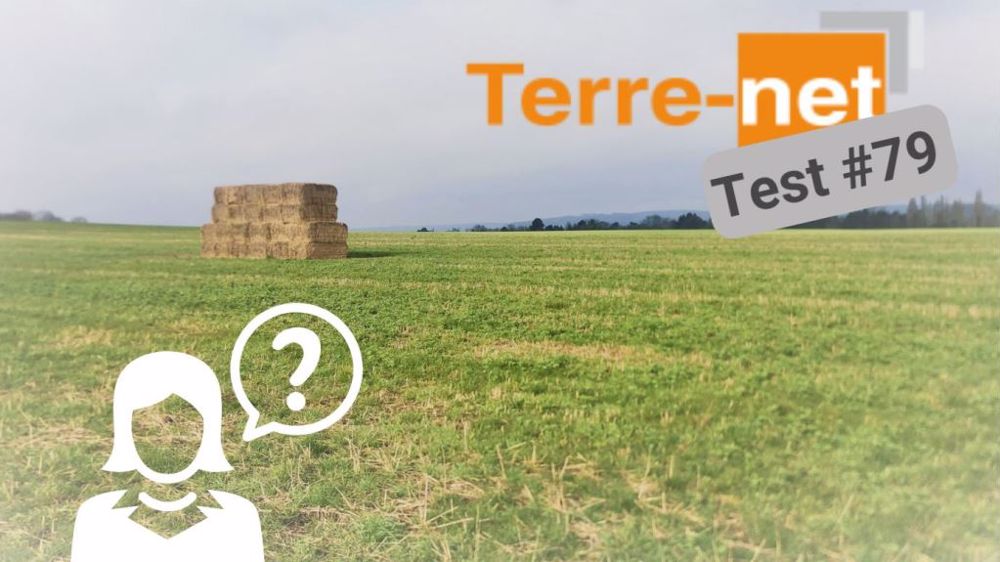 Terre-net
Test #79
?