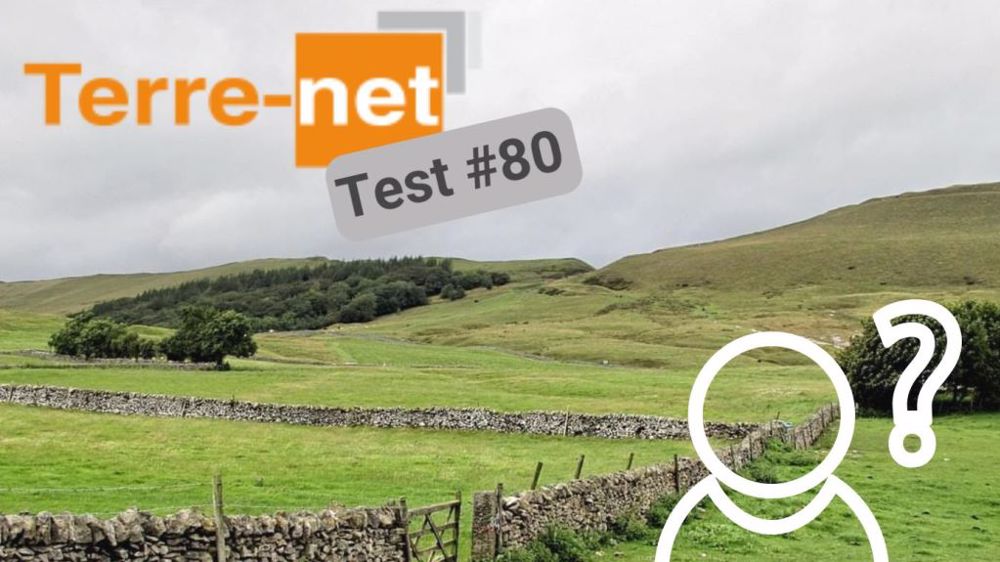 Terre-net
Test #80
?