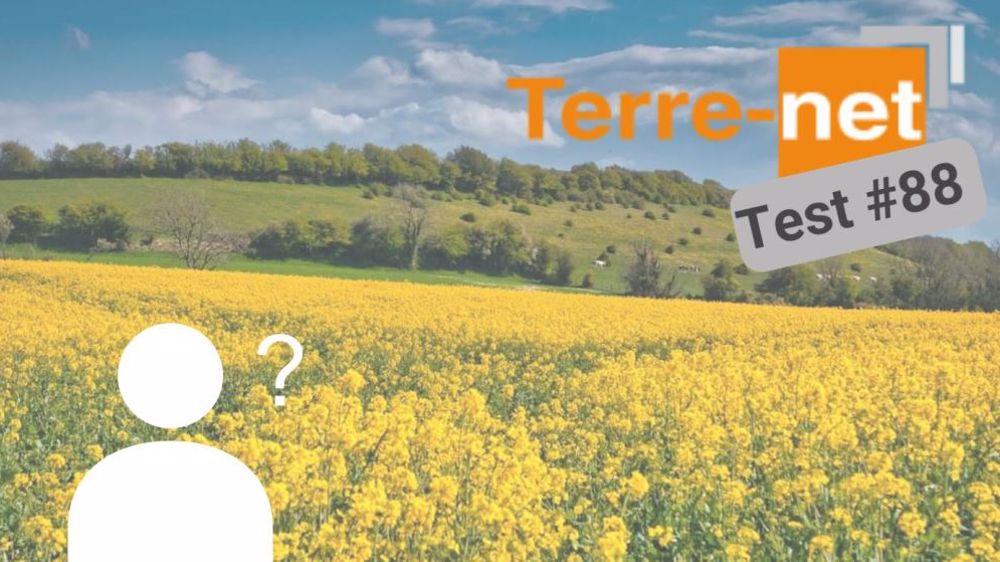 Terre-net

Test #88

?