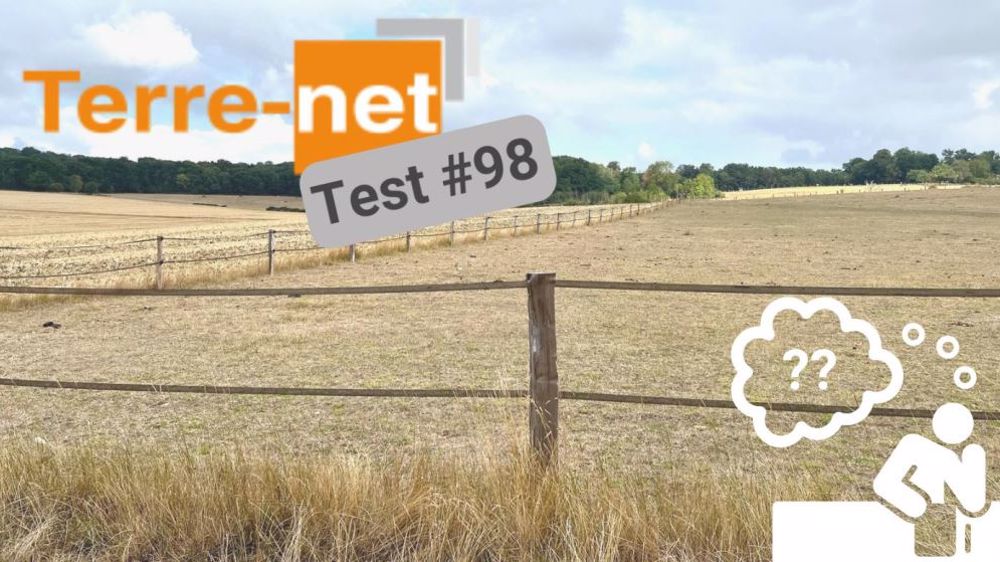 Terre-net
Test #98
??