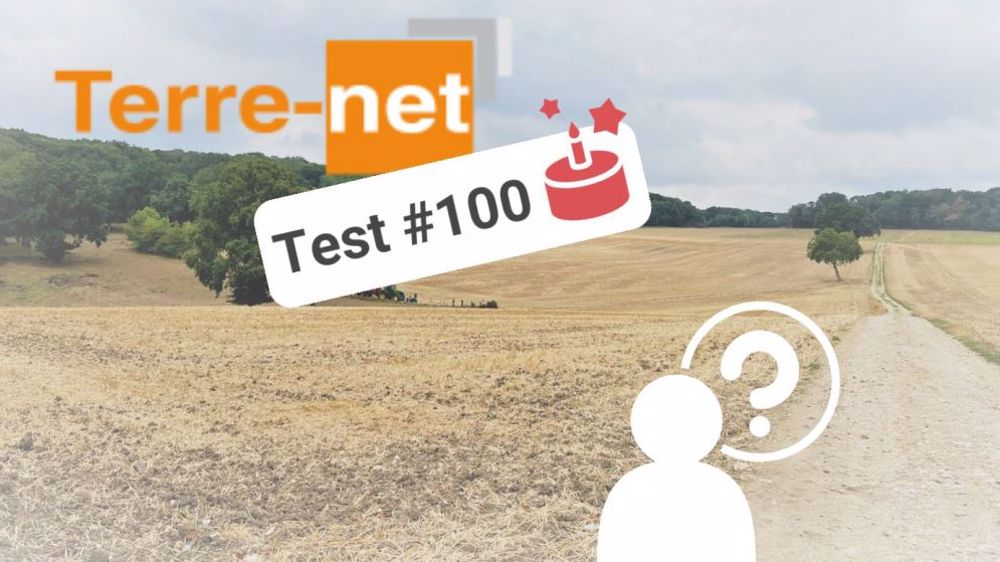 Terre-net

Test #100

?