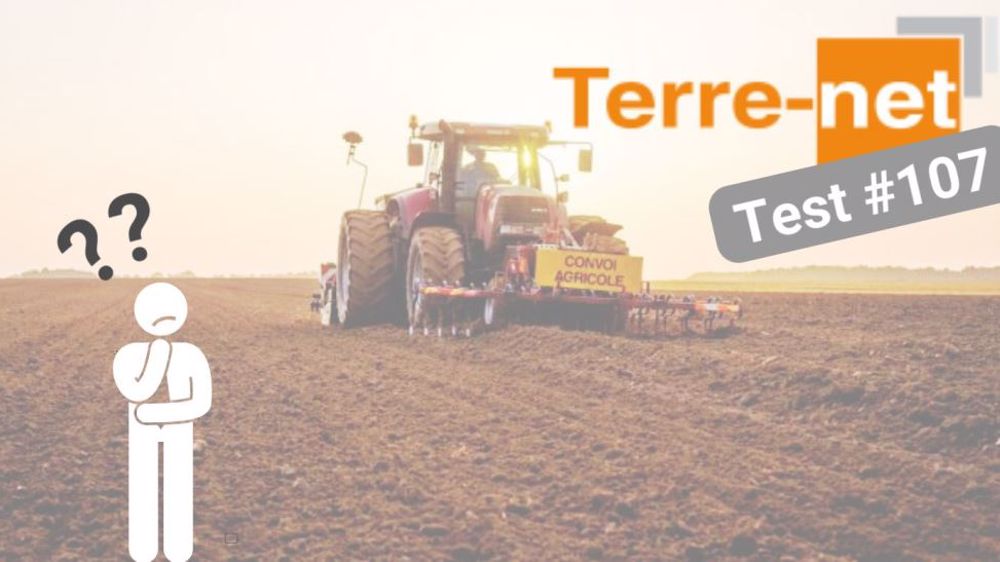 Terre-net
Test #107
??
CONVOI AGRICOLE