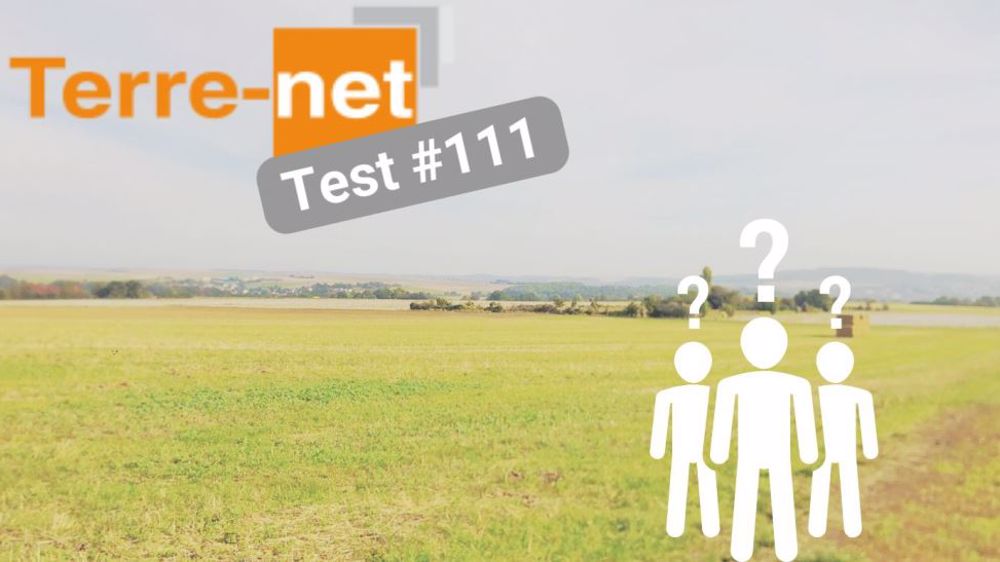 Terre-net
Test #111
?
?
?