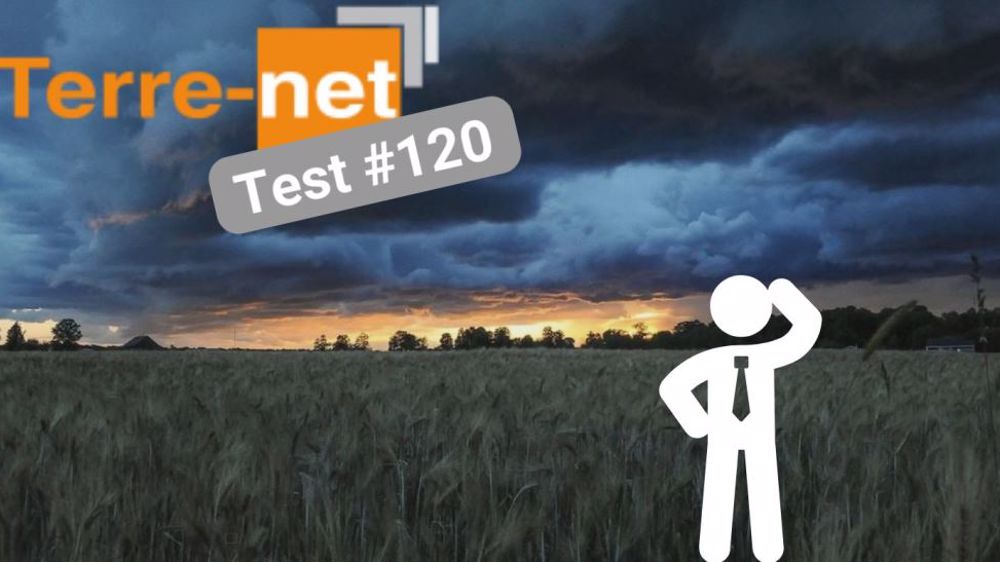 Terre-net

Test #120