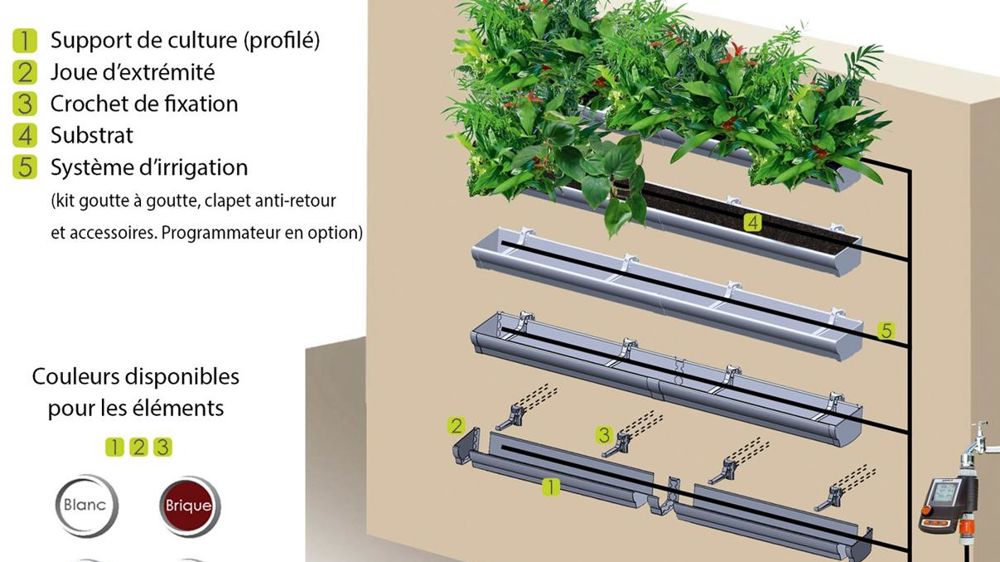 1 Support de culture (profilé)
2 Joue d'extrémité
3 Crochet de fixation
4 Substrat
5 Système d'irrigation
(kit goutte à goutte, clapet anti-retour et accessoires. Programmateur en option)

Couleurs disponibles pour les éléments

1 2 3

Blanc
Brique

4
5
2
3
1